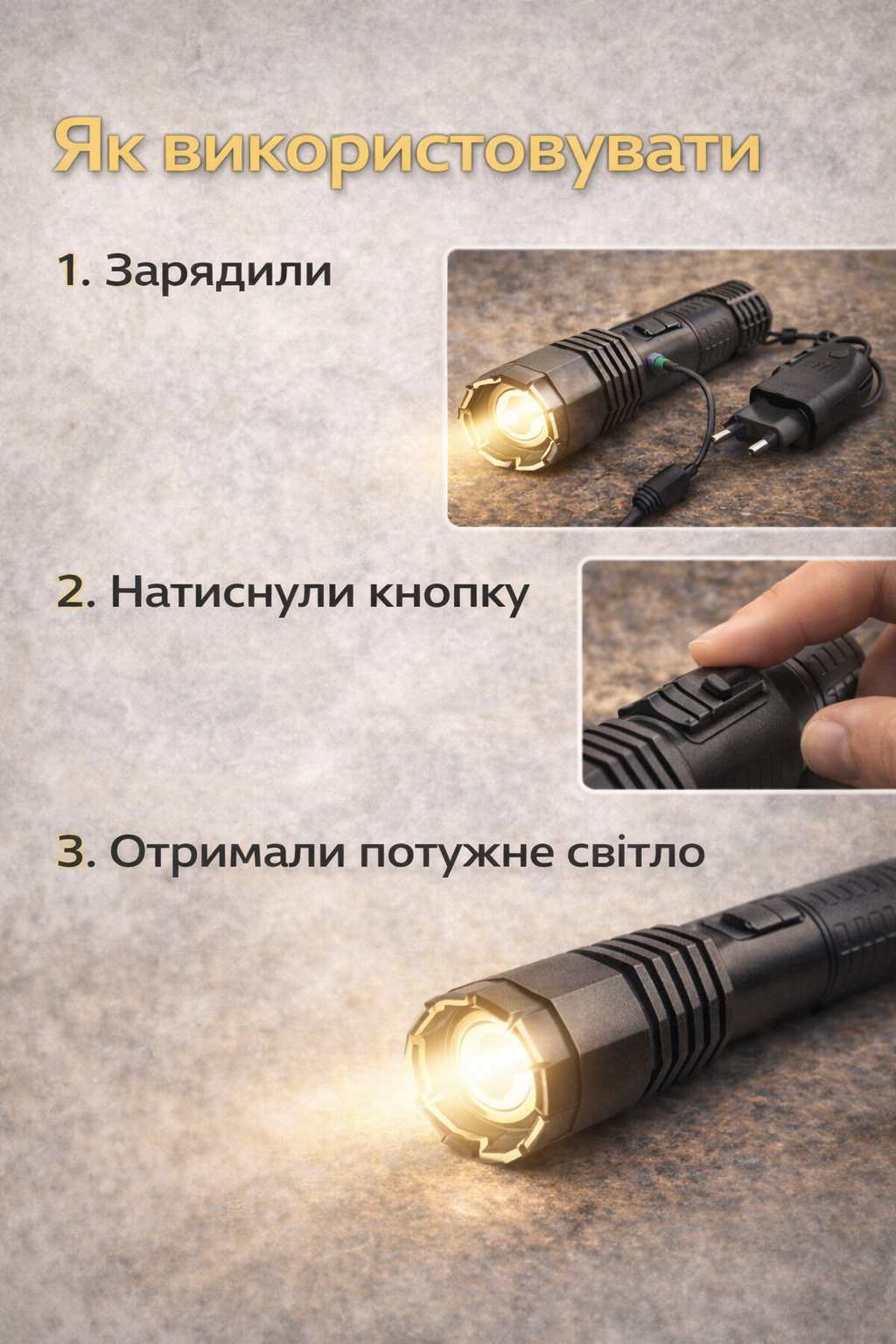 Як використовувати

1. Зарядили

2. Натиснули кнопку

3. Отримали потужне світло